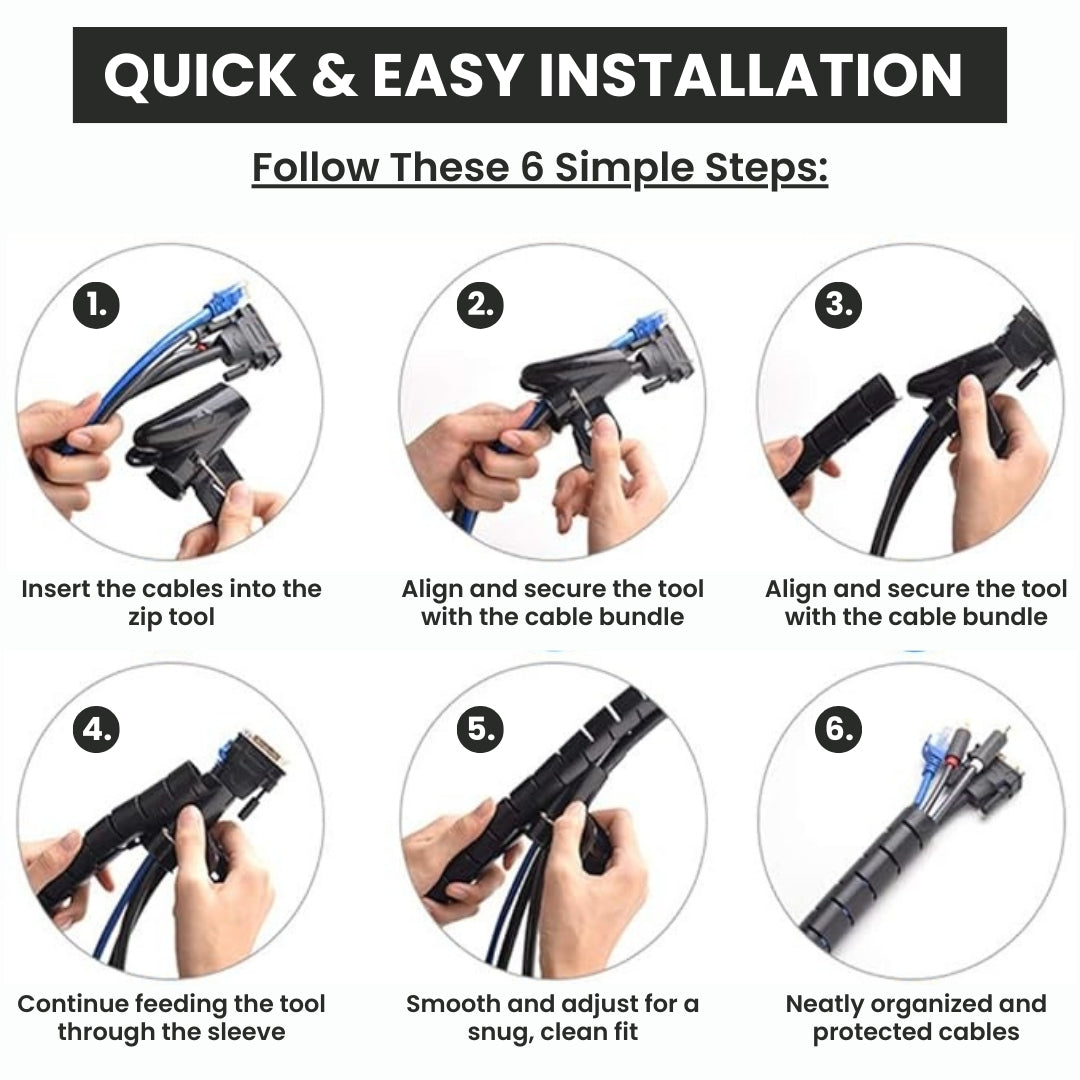 QUICK & EASY INSTALLATION

Follow These 6 Simple Steps:

1.

Insert the cables into the zip tool

2.

Align and secure the tool with the cable bundle

3.

Align and secure the tool with the cable bundle

4.

Continue feeding the tool through the sleeve

5.

Smooth and adjust for a snug, clean fit

6.

Neatly organized and protected cables