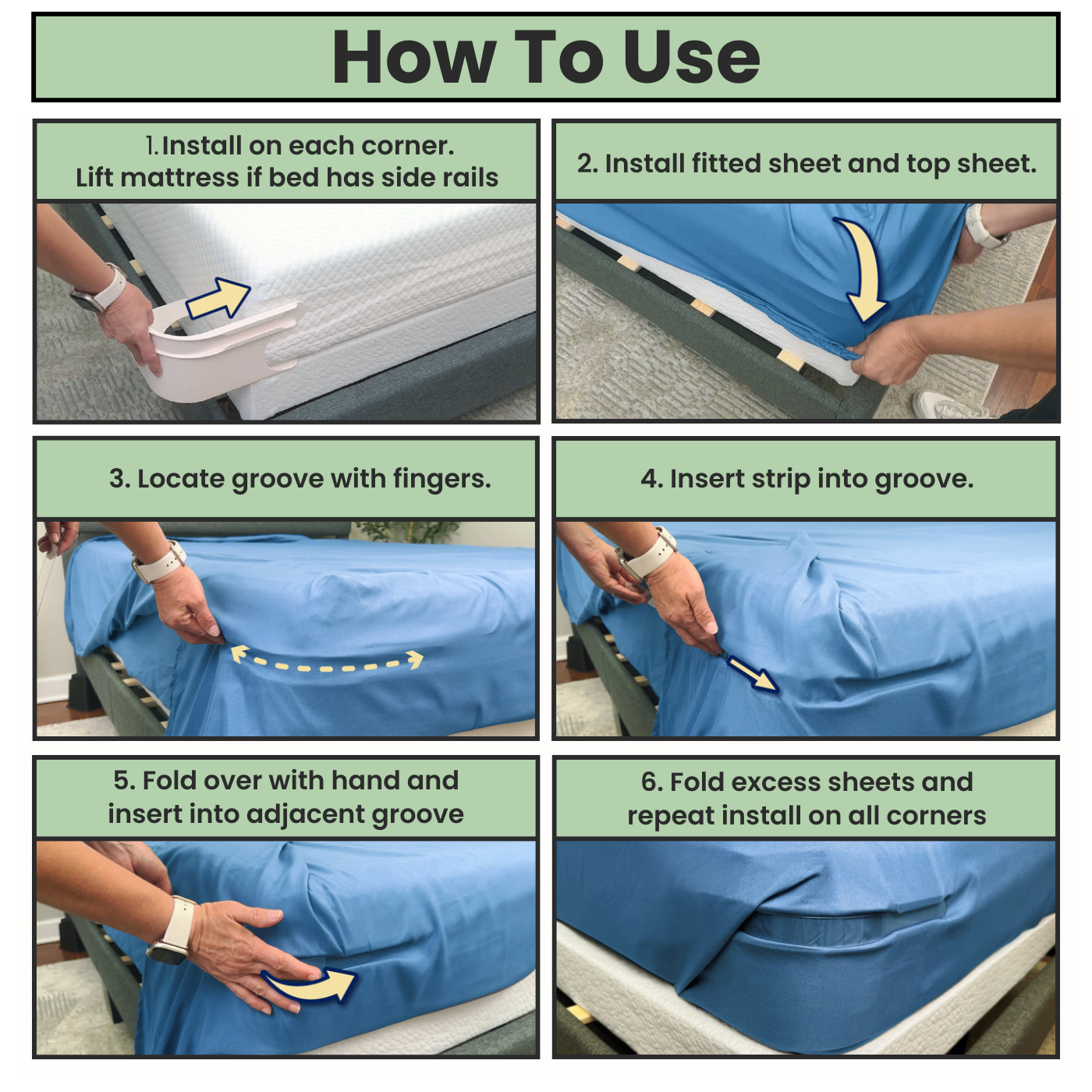 How To Use

1. Install on each corner.
Lift mattress if bed has side rails

2. Install fitted sheet and top sheet.

3. Locate groove with fingers.

4. Insert strip into groove.

5. Fold over with hand and insert into adjacent groove

6. Fold excess sheets and repeat install on all corners